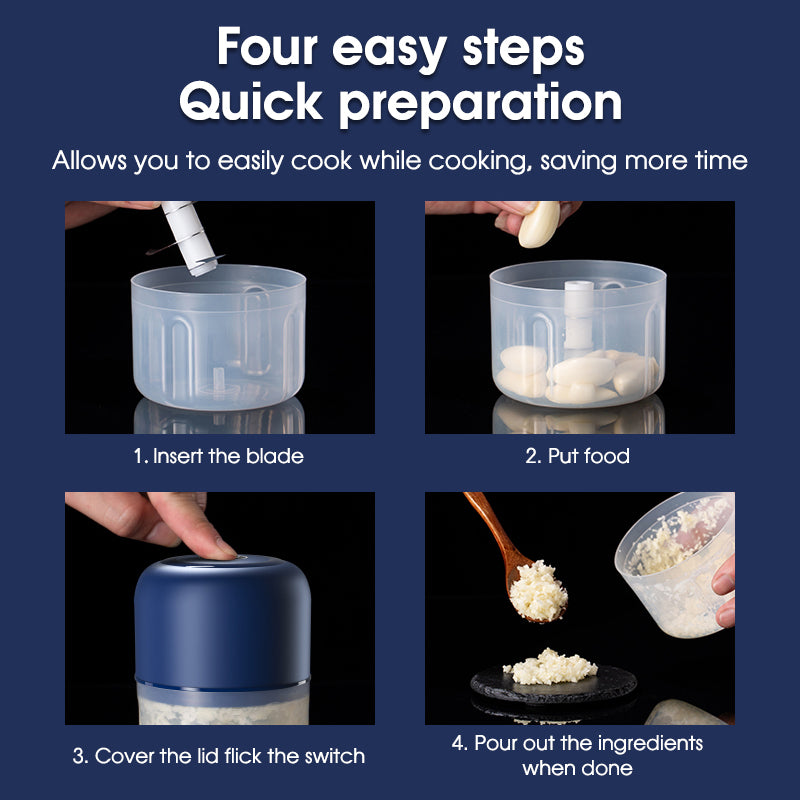 Four easy steps
Quick preparation

Allows you to easily cook while cooking, saving more time

1. Insert the blade

2. Put food

3. Cover the lid flick the switch

4. Pour out the ingredients when done